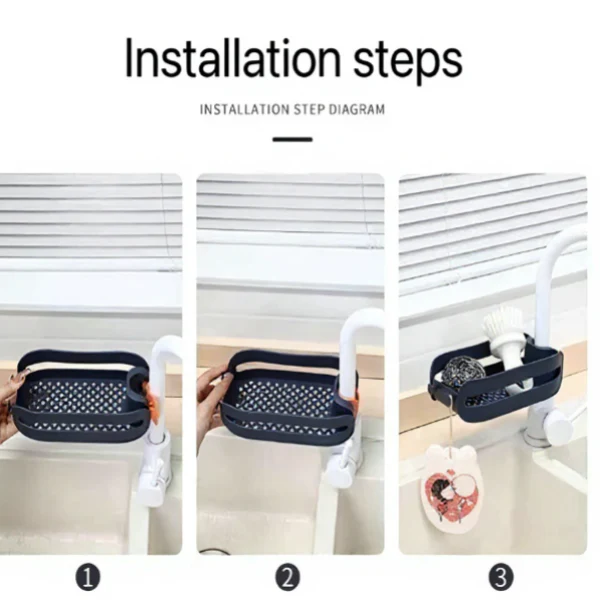 Installation steps

INSTALLATION STEP DIAGRAM

①

②

③