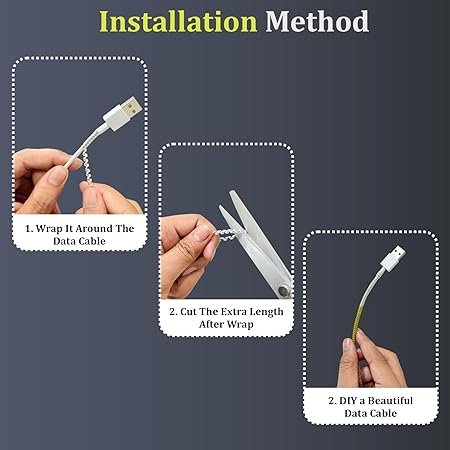 Installation Method

1. Wrap It Around The Data Cable

2. Cut The Extra Length After Wrap

2. DIY a Beautiful Data Cable